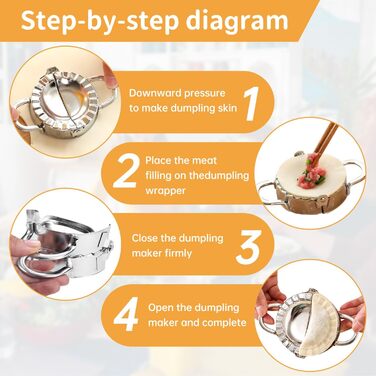 Step-by-step diagram

Downward pressure to make dumpling skin 1

2 Place the meat filling on thedumpling wrapper

Close the dumpling maker firmly 3

4 Open the dumpling maker and complete