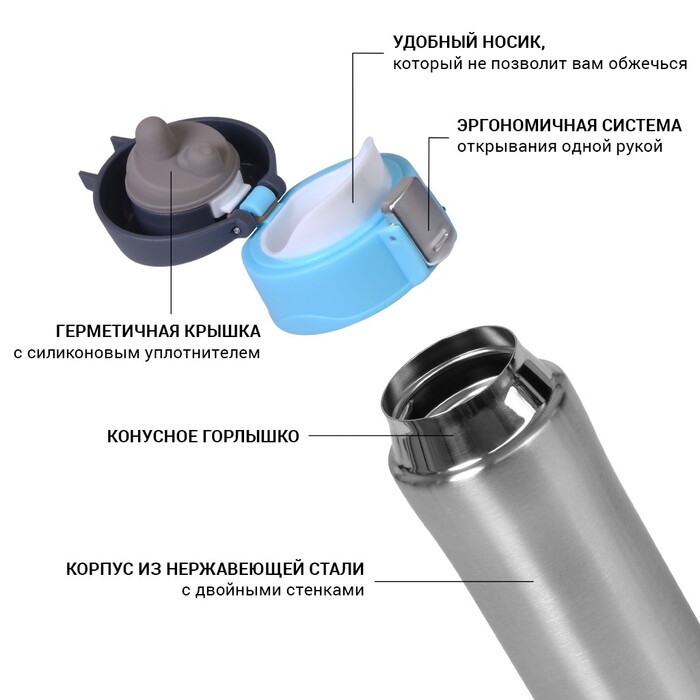 УДОБНЫЙ НОСИК,
который не позволит вам обжечься

ЭРГОНОМИЧНАЯ СИСТЕМА
открывания одной рукой

ГЕРМЕТИЧНАЯ КРЫШКА
с силиконовым уплотнителем

КОНУСНОЕ ГОРЛЫШКО

КОРПУС ИЗ НЕРЖАВЕЮЩЕЙ СТАЛИ
с двойными стенками