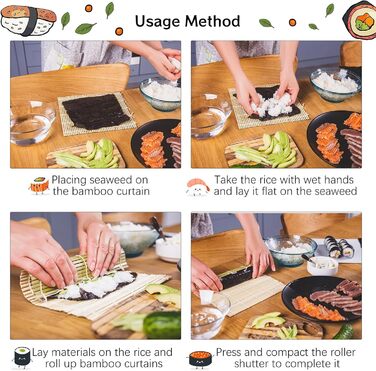 Usage Method

Placing seaweed on the bamboo curtain

Take the rice with wet hands and lay it flat on the seaweed

Lay materials on the rice and roll up bamboo curtains

Press and compact the roller shutter to complete it