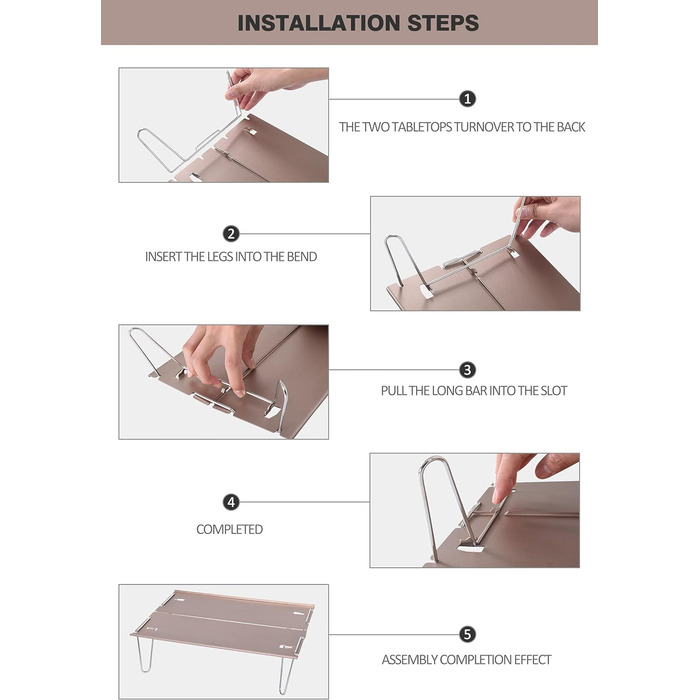 INSTALLATION STEPS

1

THE TWO TABLETOPS TURNOVER TO THE BACK

2

INSERT THE LEGS INTO THE BEND

3

PULL THE LONG BAR INTO THE SLOT

4

COMPLETED

5

ASSEMBLY COMPLETION EFFECT