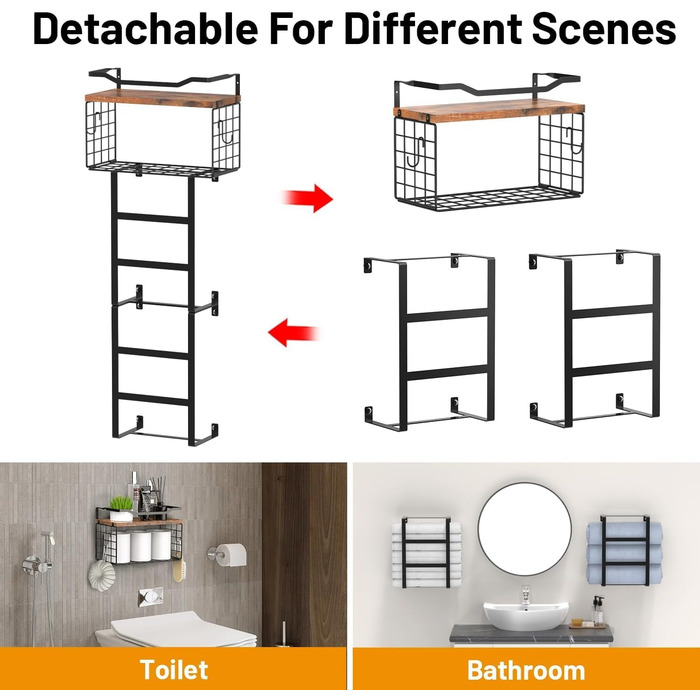 Detachable For Different Scenes

Toilet

Bathroom