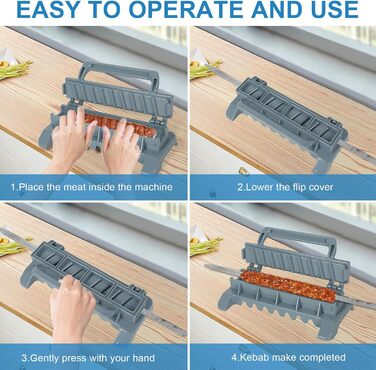 EASY TO OPERATE AND USE

1.Place the meat inside the machine

2.Lower the flip cover

3.Gently press with your hand

4.Kebab make completed