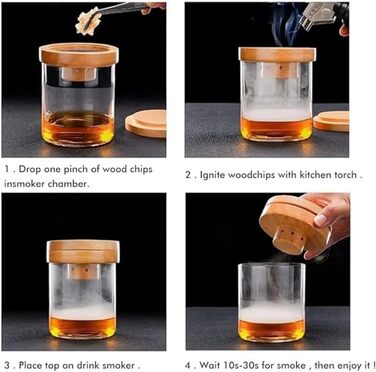 1 . Drop one pinch of wood chips insmoker chamber.

2 . Ignite woodchips with kitchen torch .

3 . Place top on drink smoker .

4 . Wait 10s-30s for smoke , then enjoy it !