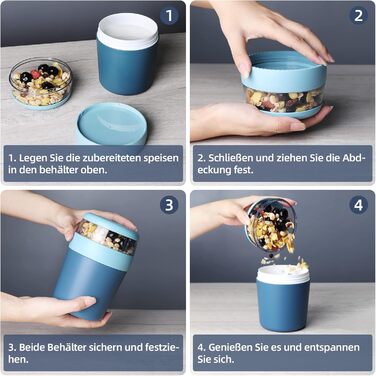 1

1. Legen Sie die zubereiteten speisen in den behälter oben.

2

2. Schließen und ziehen Sie die Abdeckung fest.

3

3. Beide Behälter sichern und festziehen.

4

4. Genießen Sie es und entspannen Sie sich.