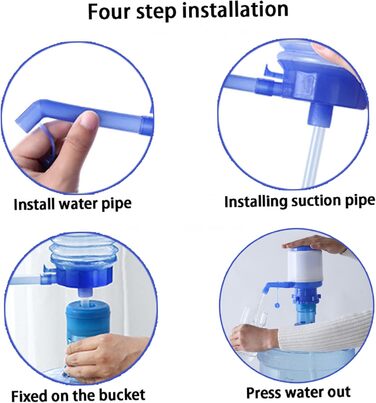 Four step installation

Install water pipe

Installing suction pipe

Fixed on the bucket

Press water out