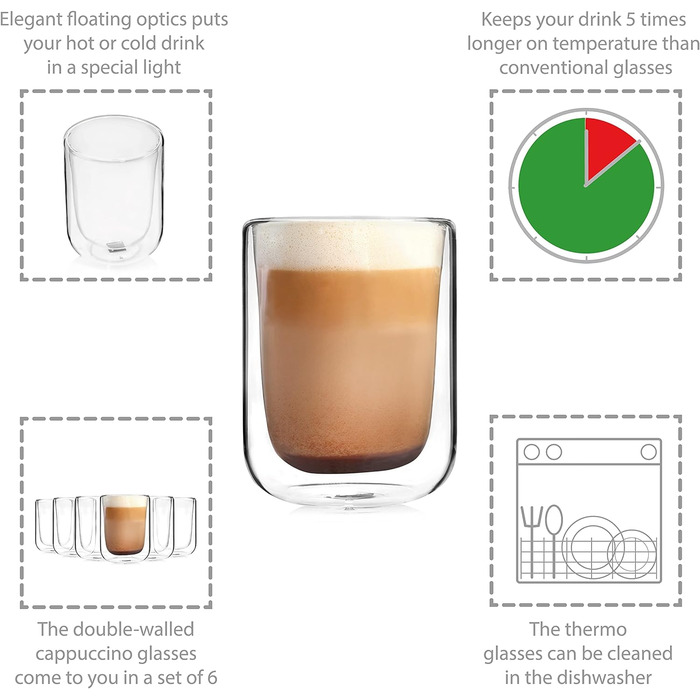 Elegant floating optics puts your hot or cold drink in a special light

Keeps your drink 5 times longer on temperature than conventional glasses

The double-walled cappuccino glasses come to you in a set of 6

The thermo glasses can be cleaned in the dishwasher