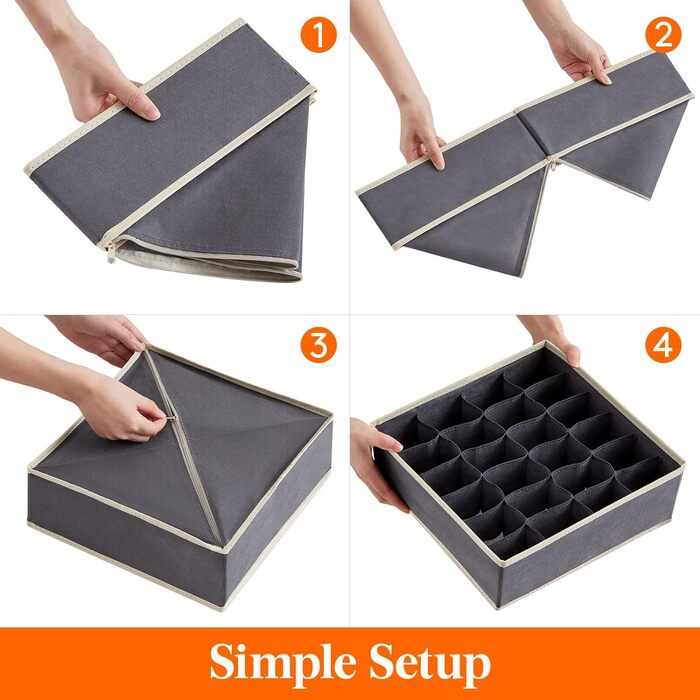 1

2

3

4

Simple Setup