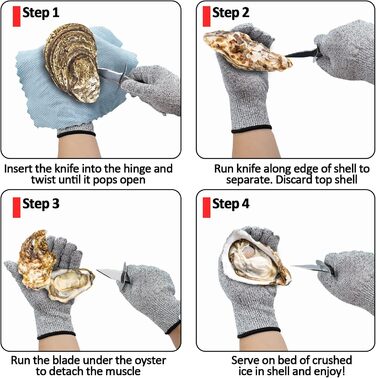 Step 1

Insert the knife into the hinge and twist until it pops open

Step 2

Run knife along edge of shell to separate. Discard top shell

Step 3

Run the blade under the oyster to detach the muscle

Step 4

Serve on bed of crushed ice in shell and enjoy!