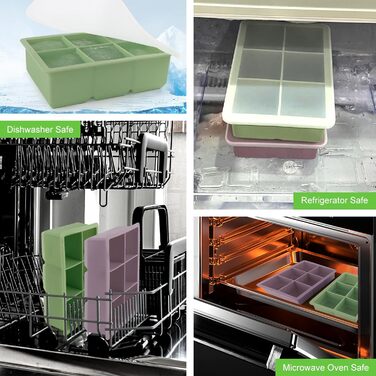 Dishwasher Safe

Refrigerator Safe

Microwave Oven Safe