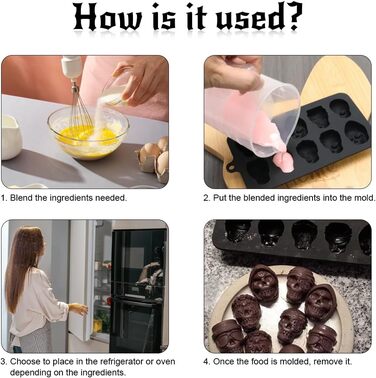 How is it used?

1. Blend the ingredients needed.

2. Put the blended ingredients into the mold.

3. Choose to place in the refrigerator or oven depending on the ingredients.

4. Once the food is molded, remove it.