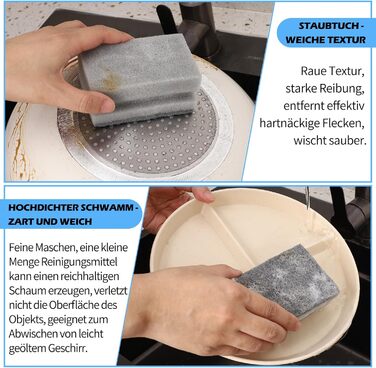 STAUBTUCH - WEICHE TEXTUR

Raue Textur, starke Reibung, entfernt effektiv hartnäckige Flecken, wischt sauber.

HOCHDICHTER SCHWAMM - ZART UND WEICH

Feine Maschen, eine kleine Menge Reinigungsmittel kann einen reichhaltigen Schaum erzeugen, verletzt nicht die Oberfläche des Objekts, geeignet zum Abwischen von leicht geöltem Geschirr.