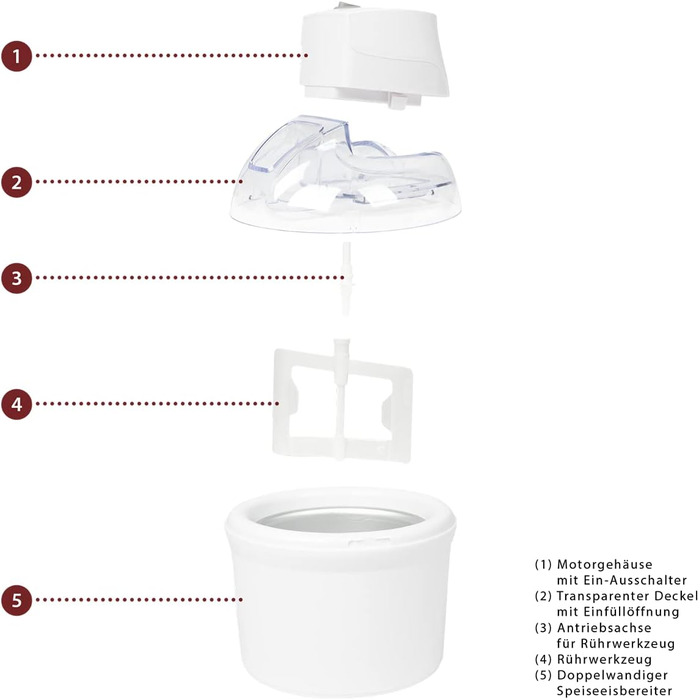 1

2

3

4

5

(1) Motorgehäuse mit Ein-Ausschalter
(2) Transparenter Deckel mit Einfüllöffnung
(3) Antriebsachse für Rührwerkzeug
(4) Rührwerkzeug
(5) Doppelwandiger Speiseeisbereiter