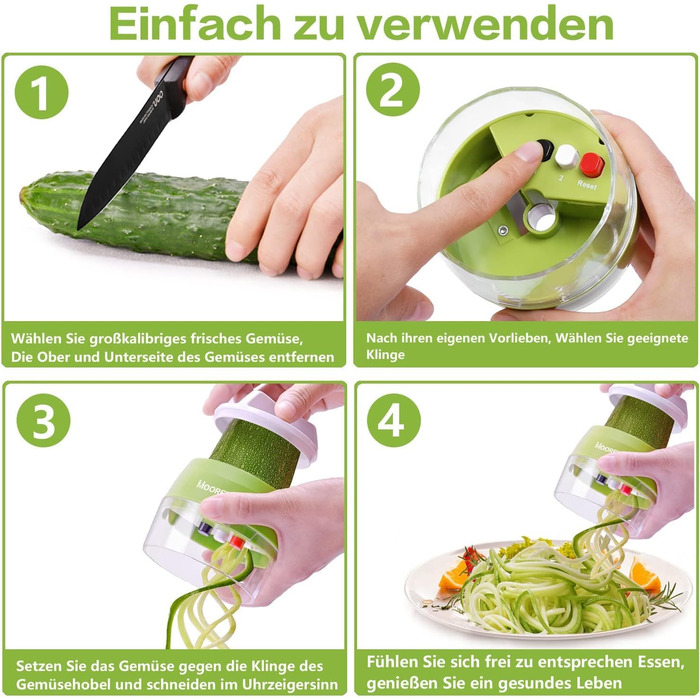 Einfach zu verwenden

1

Wählen Sie großkalibriges frisches Gemüse, Die Ober und Unterseite des Gemüses entfernen

2

2 Reset

Nach ihren eigenen Vorlieben, Wählen Sie geeignete Klinge

3

MOORE

Setzen Sie das Gemüse gegen die Klinge des Gemüsehobel und schneiden im Uhrzeigersinn

4

MOOR

Fühlen Sie sich frei zu entsprechen Essen, genießen Sie ein gesundes Leben