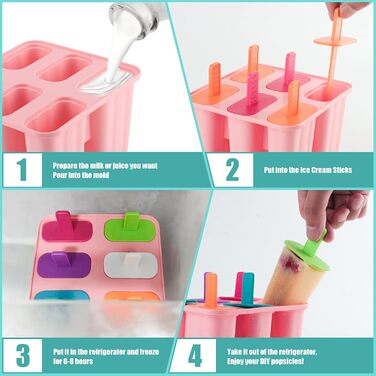 1

Prepare the milk or juice you want
Pour into the mold

2

Put into the Ice Cream Sticks

3

Put it in the refrigerator and freeze for 6-8 hours

4

Take it out of the refrigerator,
Enjoy your DIY popsicles!