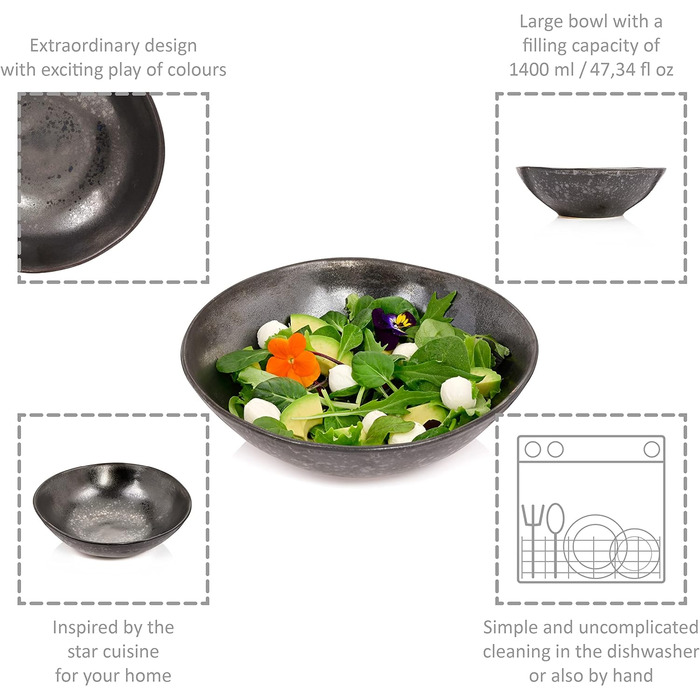 Extraordinary design with exciting play of colours

Large bowl with a filling capacity of 1400 ml / 47,34 fl oz

Inspired by the star cuisine for your home

Simple and uncomplicated cleaning in the dishwasher or also by hand