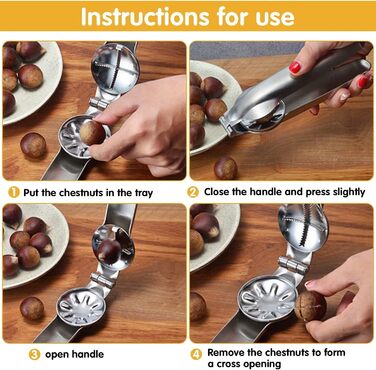 Instructions for use

1 Put the chestnuts in the tray

2 Close the handle and press slightly

3 open handle

4 Remove the chestnuts to form a cross opening