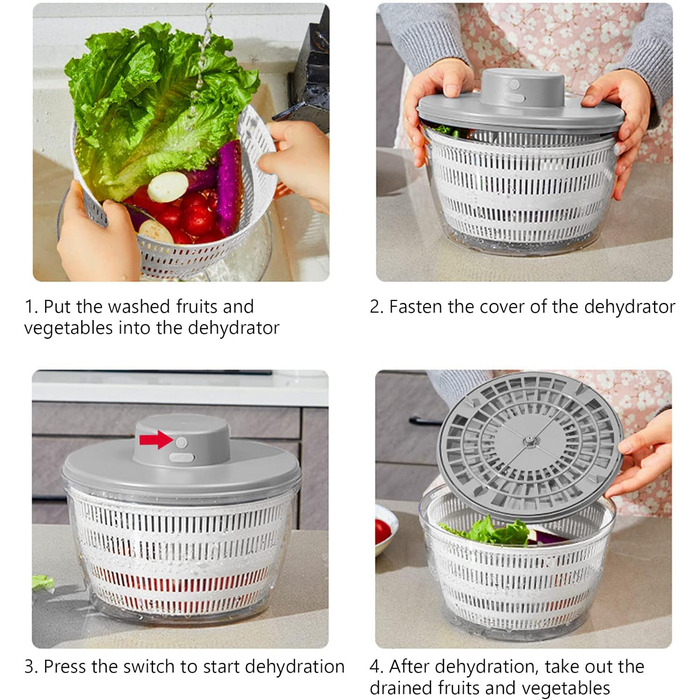 1. Put the washed fruits and vegetables into the dehydrator

2. Fasten the cover of the dehydrator

3. Press the switch to start dehydration

4. After dehydration, take out the drained fruits and vegetables