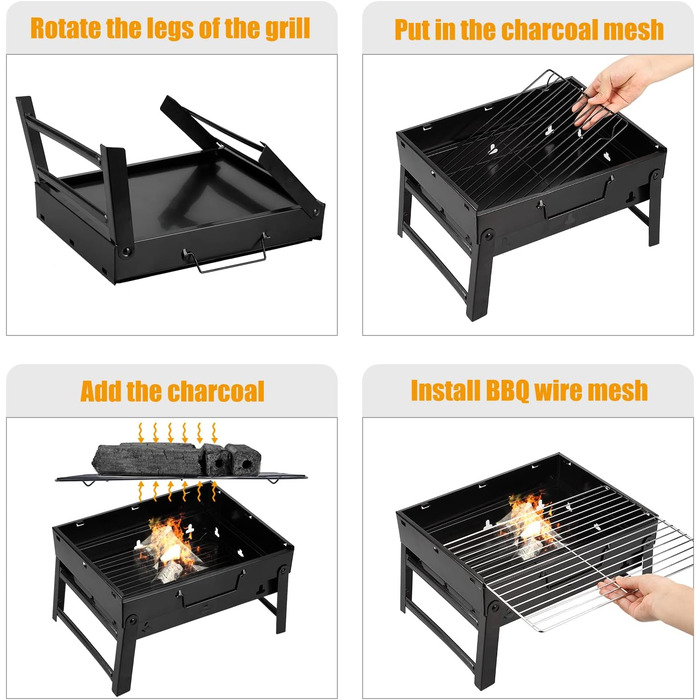 Rotate the legs of the grill

Put in the charcoal mesh

Add the charcoal

Install BBQ wire mesh