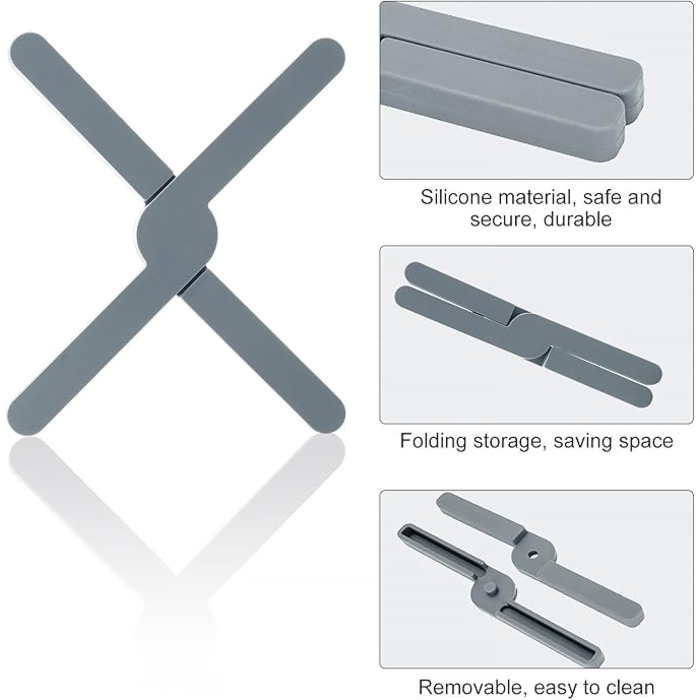 Silicone material, safe and secure, durable

Folding storage, saving space

Removable, easy to clean