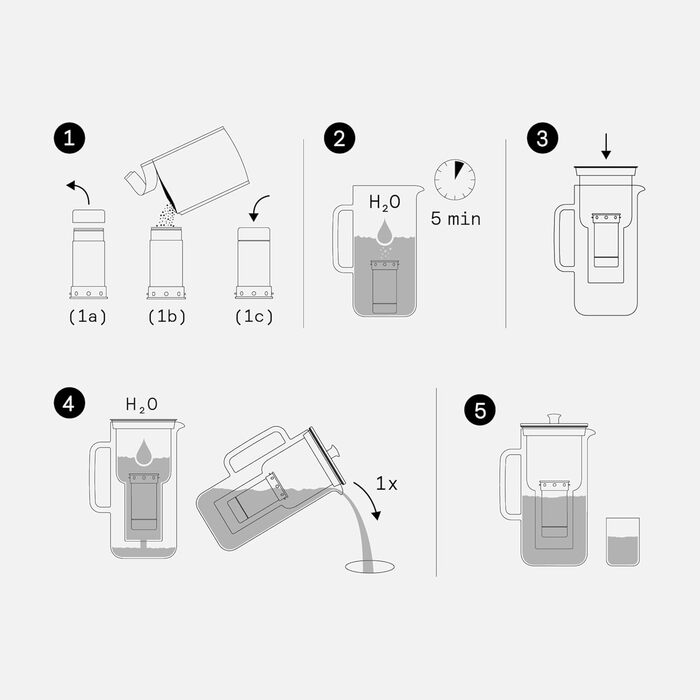 1

(1a) (1b) (1c)

2

$H_2O$

5 min

3

4

$H_2O$

1x

5