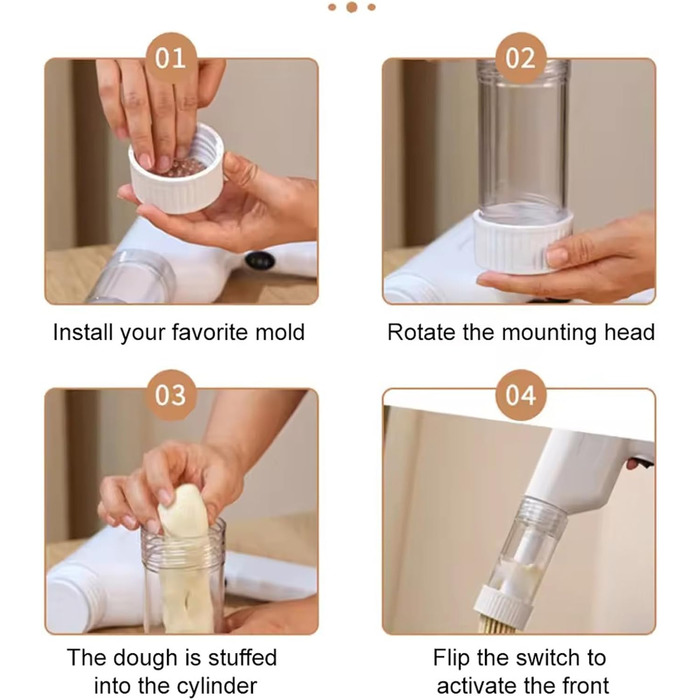 01

Install your favorite mold

02

Rotate the mounting head

03

The dough is stuffed into the cylinder

04

Flip the switch to activate the front