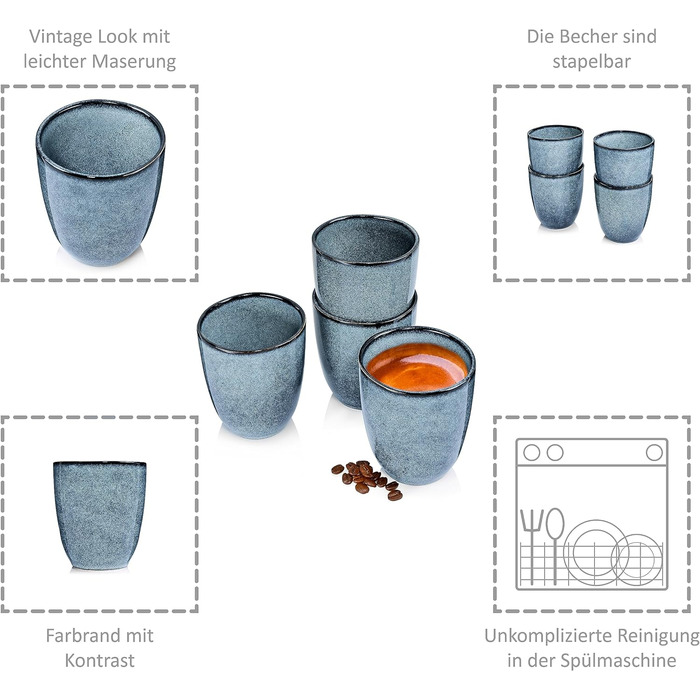 Vintage Look mit leichter Maserung

Die Becher sind stapelbar

Farbrand mit Kontrast

Unkomplizierte Reinigung in der Spülmaschine