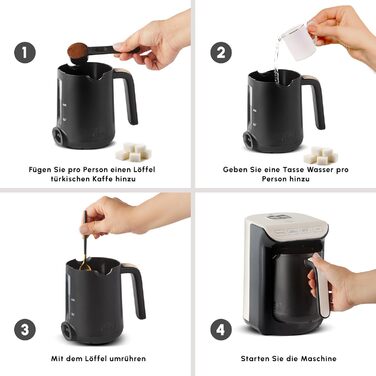 1

Fügen Sie pro Person einen Löffel türkischen Kaffe hinzu

2

Geben Sie eine Tasse Wasser pro Person hinzu

3

Mit dem Löffel umrühren

4

Starten Sie die Maschine