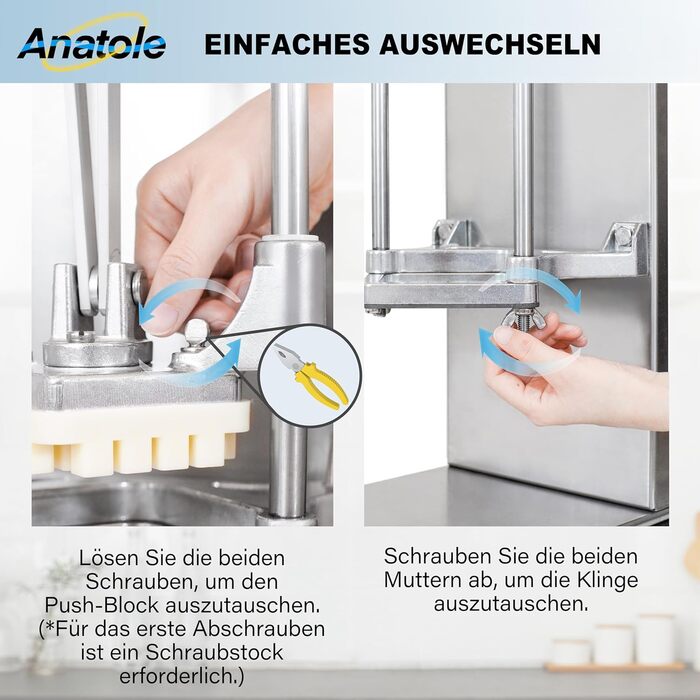 Anatole

EINFACHES AUSWECHSELN

Lösen Sie die beiden Schrauben, um den Push-Block auszutauschen. (*Für das erste Abschrauben ist ein Schraubstock erforderlich.)

Schrauben Sie die beiden Muttern ab, um die Klinge auszutauschen.