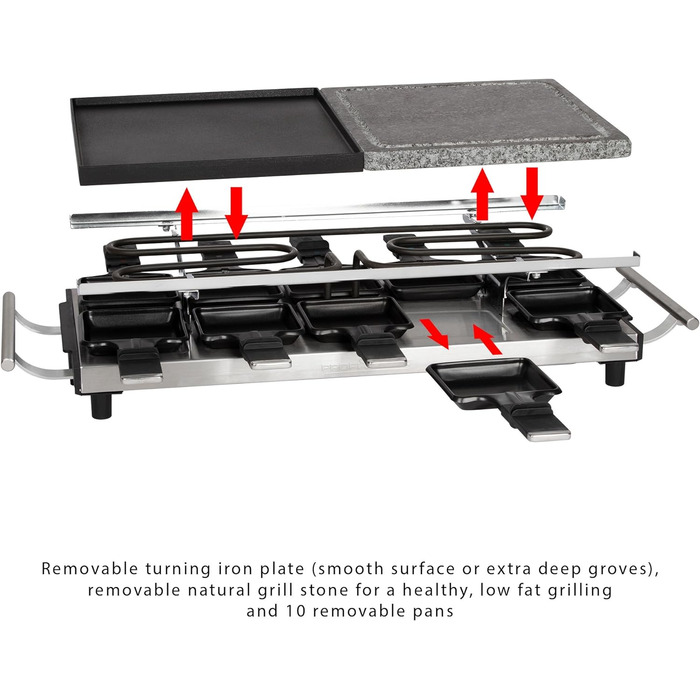 Removable turning iron plate (smooth surface or extra deep groves), removable natural grill stone for a healthy, low fat grilling and 10 removable pans