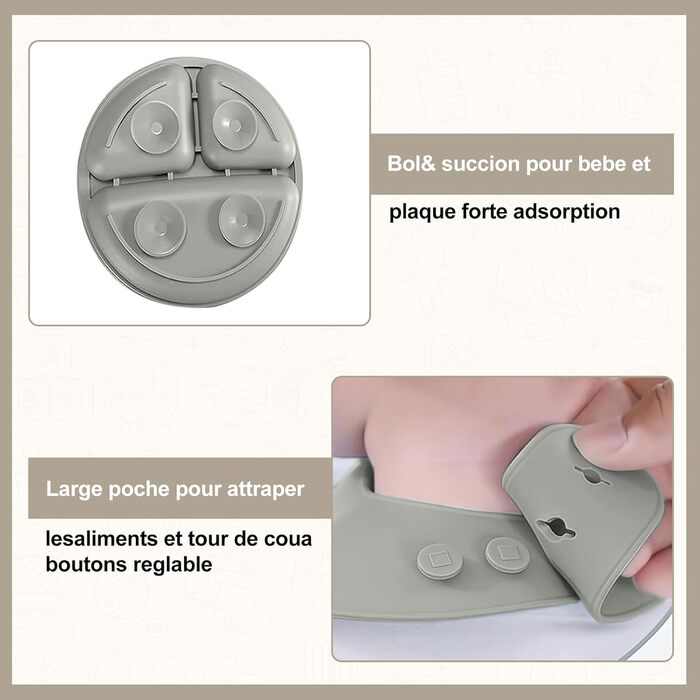 Bol& succion pour bebe et

plaque forte adsorption

Large poche pour attraper

lesaliments et tour de coua boutons reglable