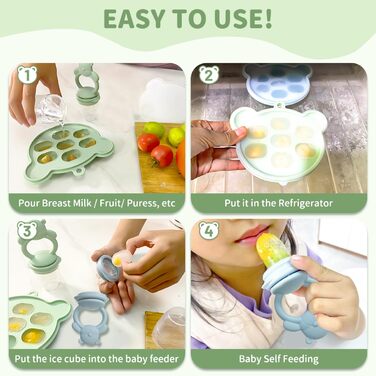 EASY TO USE!

1

Pour Breast Milk / Fruit/ Puress, etc

2

Put it in the Refrigerator

3

Put the ice cube into the baby feeder

4

Baby Self Feeding