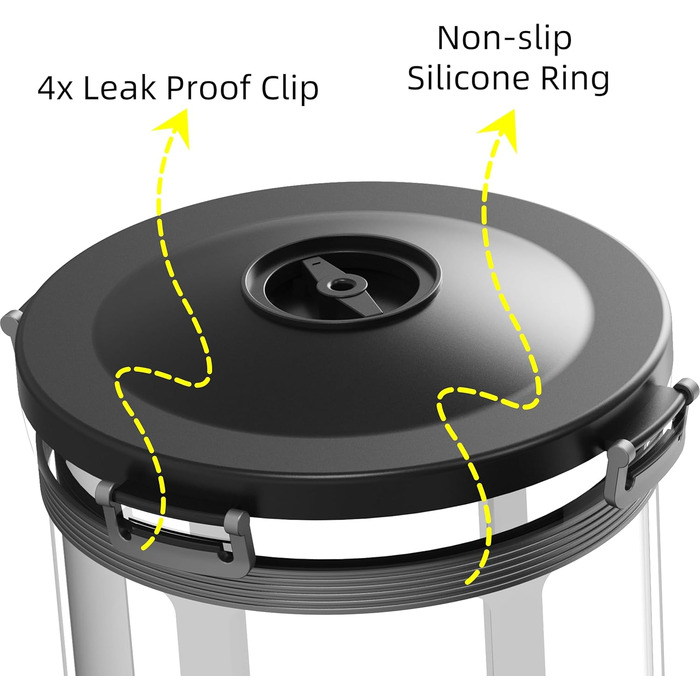 4x Leak Proof Clip

Non-slip
Silicone Ring