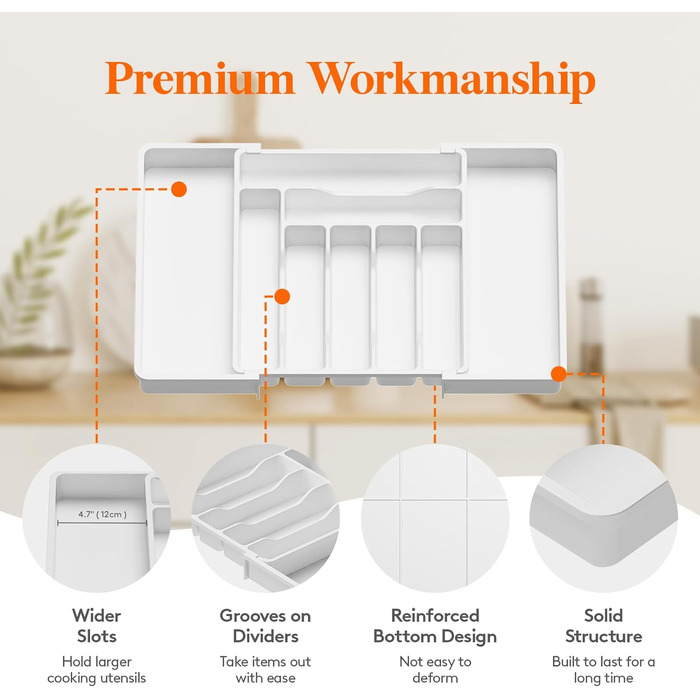 Premium Workmanship

4.7" ( 12cm )

Wider Slots

Hold larger cooking utensils

Grooves on Dividers

Take items out with ease

Reinforced Bottom Design

Not easy to deform

Solid Structure

Built to last for a long time