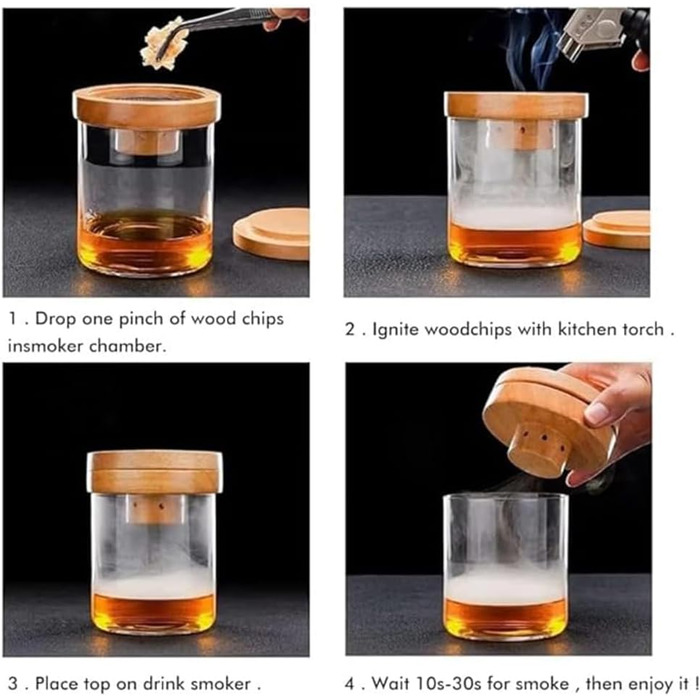 1 . Drop one pinch of wood chips insmoker chamber.

2 . Ignite woodchips with kitchen torch .

3 . Place top on drink smoker .

4 . Wait 10s-30s for smoke , then enjoy it !