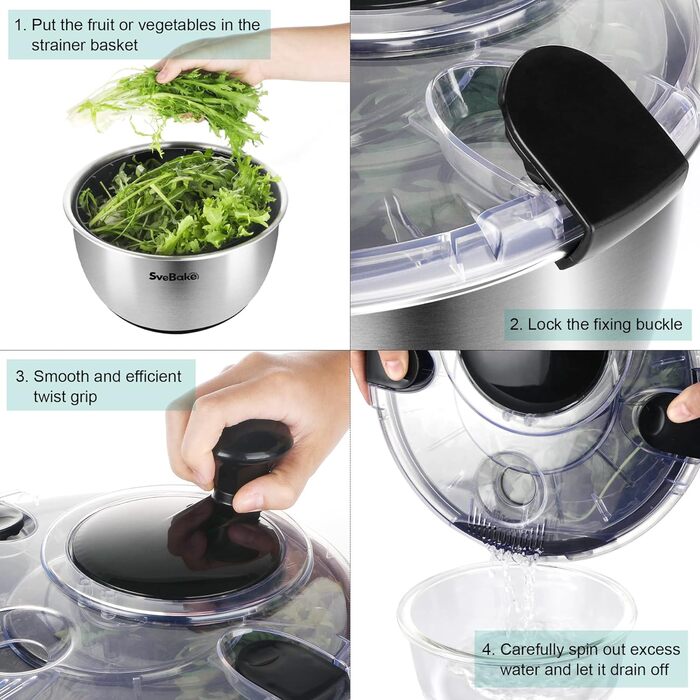 1. Put the fruit or vegetables in the strainer basket

SveBake

2. Lock the fixing buckle

3. Smooth and efficient twist grip

4. Carefully spin out excess water and let it drain off