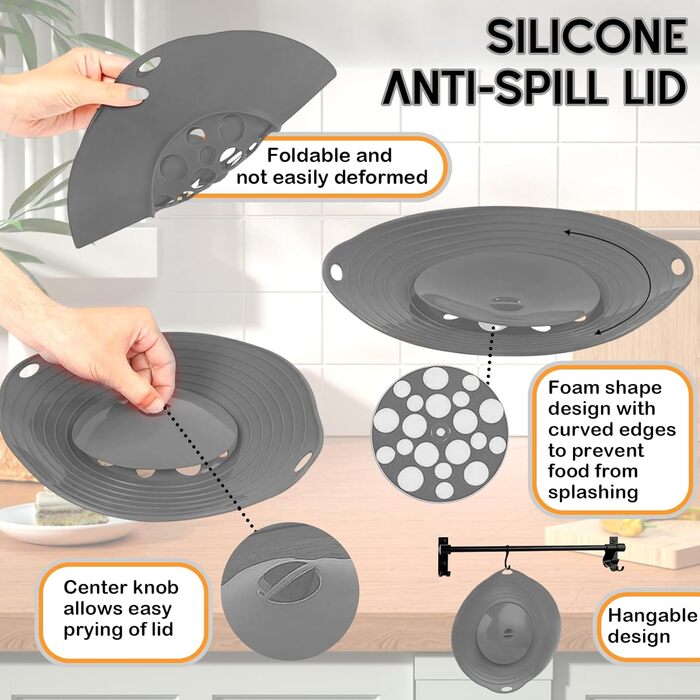 SILICONE ANTI-SPILL LID

Foldable and not easily deformed

Foam shape design with curved edges to prevent food from splashing

Center knob allows easy prying of lid

Hangable design