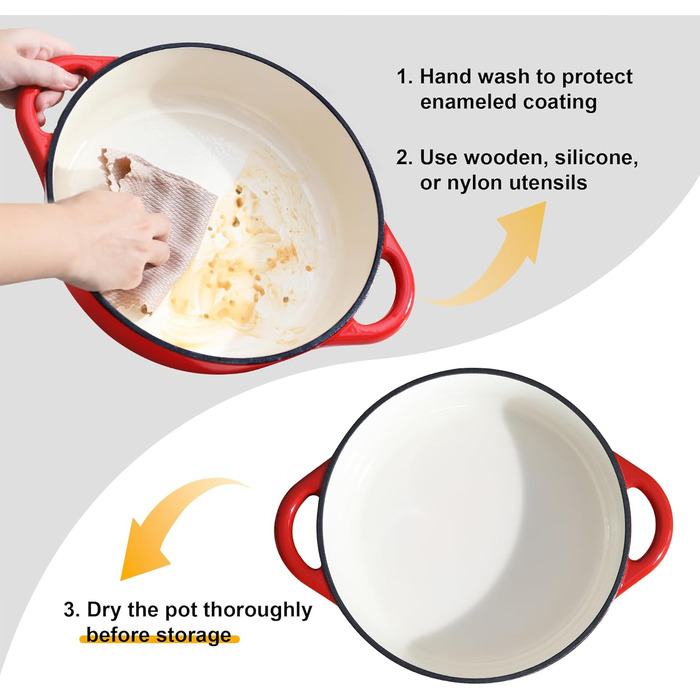 1. Hand wash to protect enameled coating

2. Use wooden, silicone, or nylon utensils

3. Dry the pot thoroughly before storage