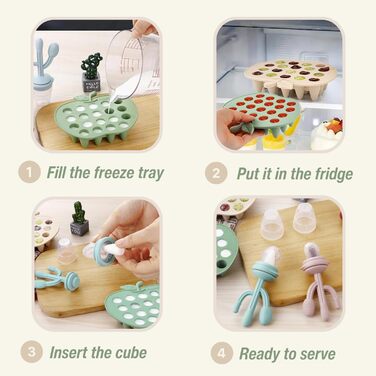 1 Fill the freeze tray

2 Put it in the fridge

3 Insert the cube

4 Ready to serve