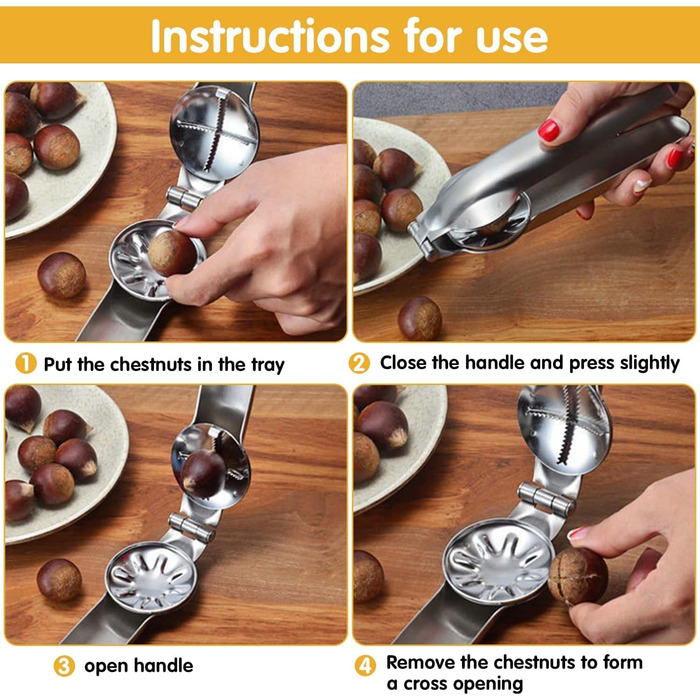 Instructions for use

1 Put the chestnuts in the tray

2 Close the handle and press slightly

3 open handle

4 Remove the chestnuts to form a cross opening