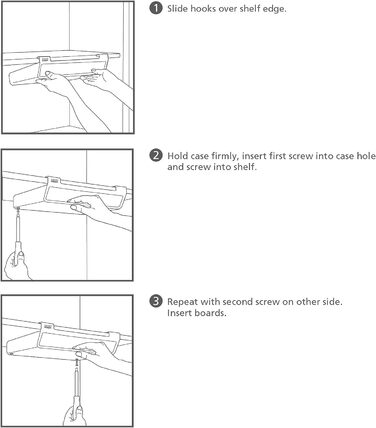 1 Slide hooks over shelf edge.

2 Hold case firmly, insert first screw into case hole and screw into shelf.

3 Repeat with second screw on other side. Insert boards.