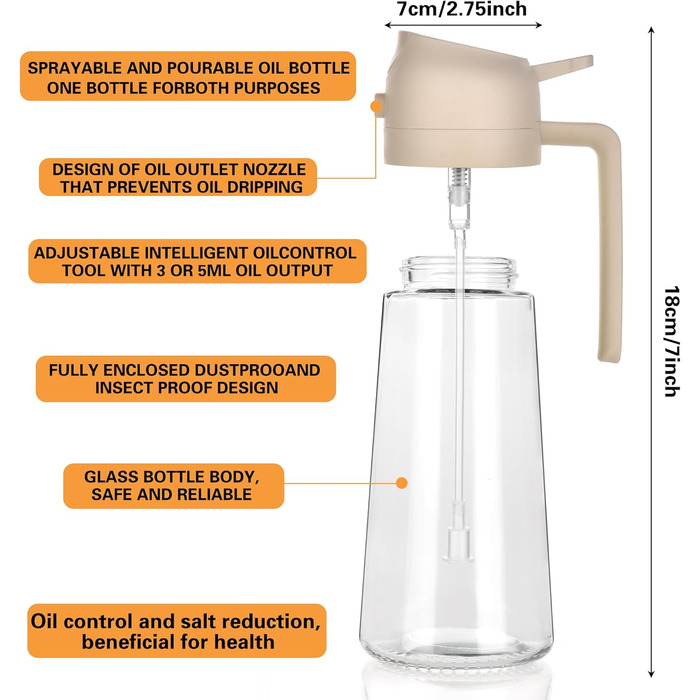 7cm/2.75inch

SPRAYABLE AND POURABLE OIL BOTTLE ONE BOTTLE FORBOTH PURPOSES

DESIGN OF OIL OUTLET NOZZLE THAT PREVENTS OIL DRIPPING

ADJUSTABLE INTELLIGENT OILCONTROL TOOL WITH 3 OR 5ML OIL OUTPUT

FULLY ENCLOSED DUSTPROOAND INSECT PROOF DESIGN

GLASS BOTTLE BODY, SAFE AND RELIABLE

Oil control and salt reduction, beneficial for health

18cm/7inch