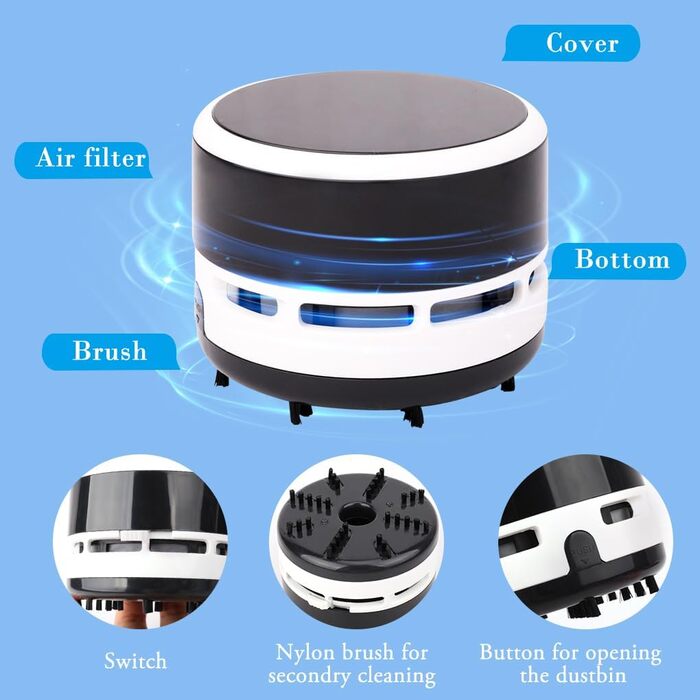 Cover

Air filter

Bottom

Brush

PUSH

Switch

Nylon brush for secondry cleaning

Button for opening the dustbin