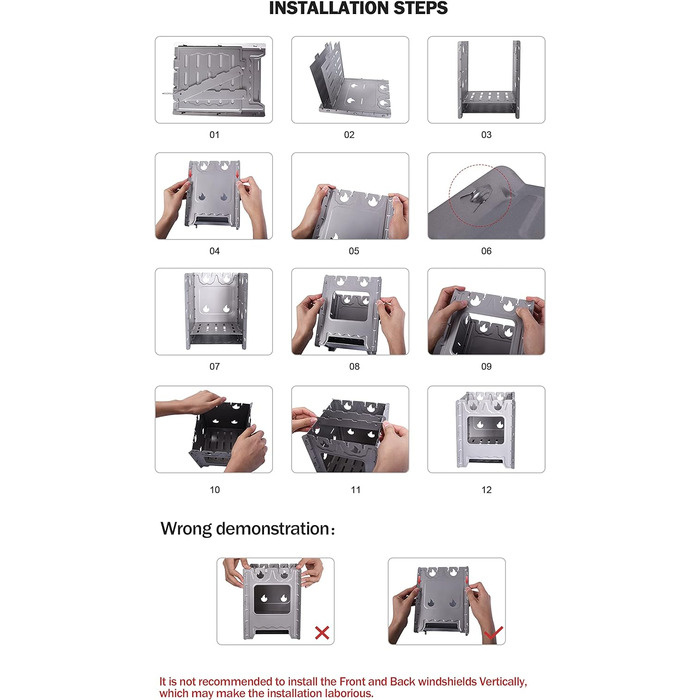 INSTALLATION STEPS

01

02

03

04

05

06

07

08

09

10

11

12

Wrong demonstration:

It is not recommended to install the Front and Back windshields Vertically, which may make the installation laborious.