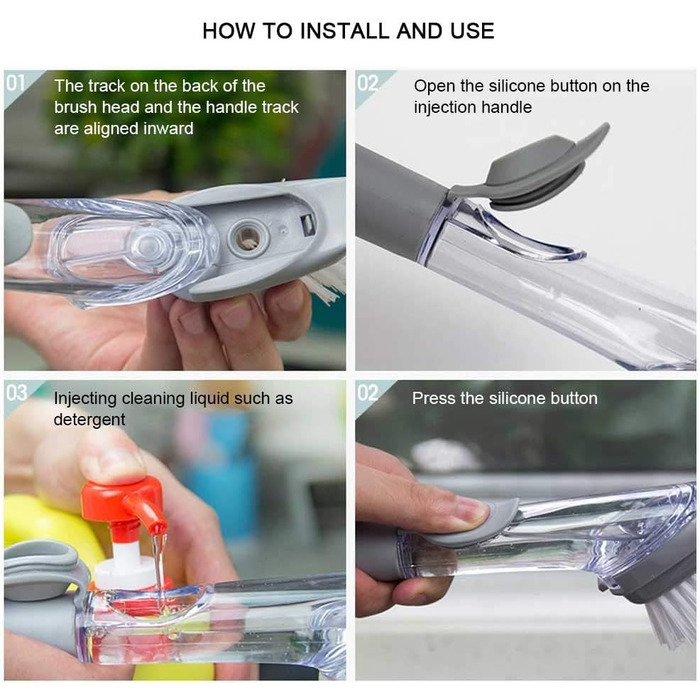 HOW TO INSTALL AND USE

01 The track on the back of the brush head and the handle track are aligned inward

02 Open the silicone button on the injection handle

03 Injecting cleaning liquid such as detergent

02 Press the silicone button