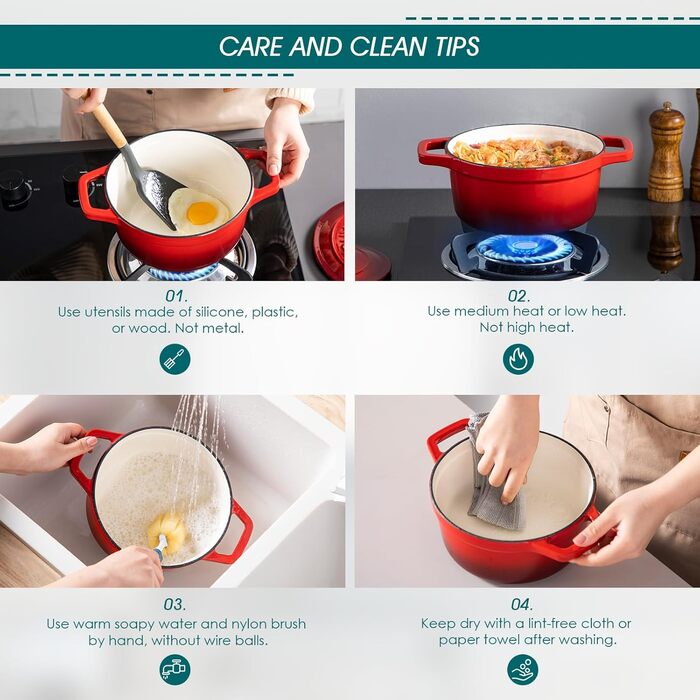 CARE AND CLEAN TIPS

01.
Use utensils made of silicone, plastic, or wood. Not metal.

02.
Use medium heat or low heat. Not high heat.

03.
Use warm soapy water and nylon brush by hand, without wire balls.

04.
Keep dry with a lint-free cloth or paper towel after washing.