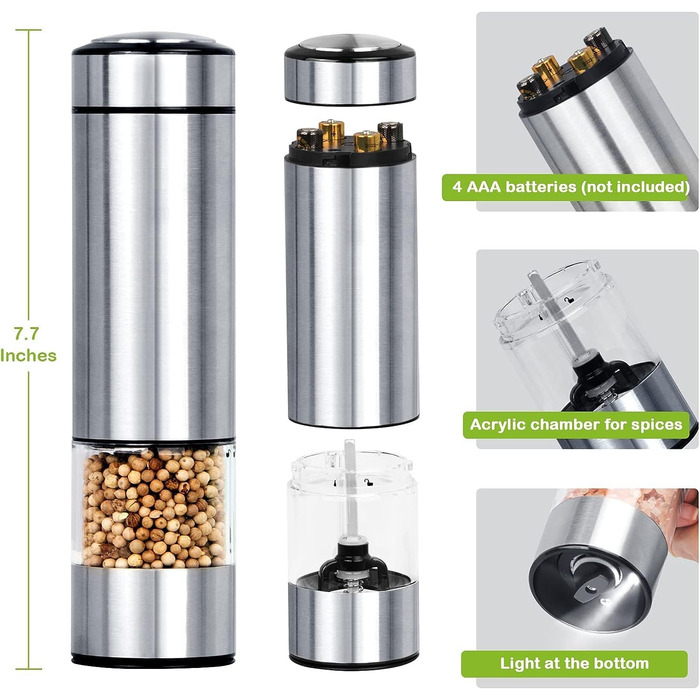 7.7 Inches

4 AAA batteries (not included)

Acrylic chamber for spices

Light at the bottom