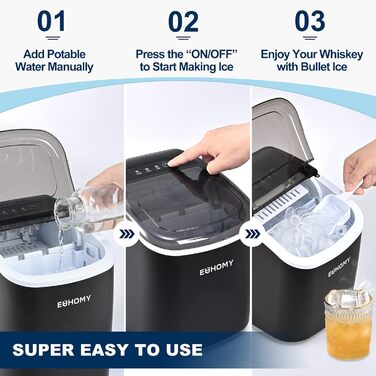 01

Add Potable Water Manually

02

Press the “ON/OFF” to Start Making Ice

03

Enjoy Your Whiskey with Bullet Ice

EUHOMY

EUHOMY

EUHOMY

SUPER EASY TO USE