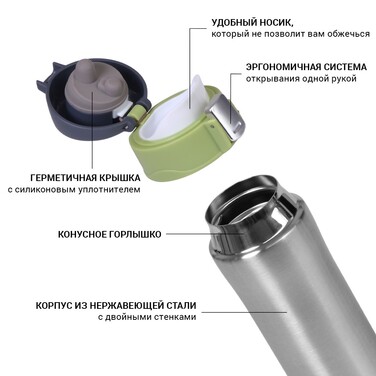 УДОБНЫЙ НОСИК,
который не позволит вам обжечься

ЭРГОНОМИЧНАЯ СИСТЕМА
открывания одной рукой

ГЕРМЕТИЧНАЯ КРЫШКА
с силиконовым уплотнителем

КОНУСНОЕ ГОРЛЫШКО

КОРПУС ИЗ НЕРЖАВЕЮЩЕЙ СТАЛИ
с двойными стенками