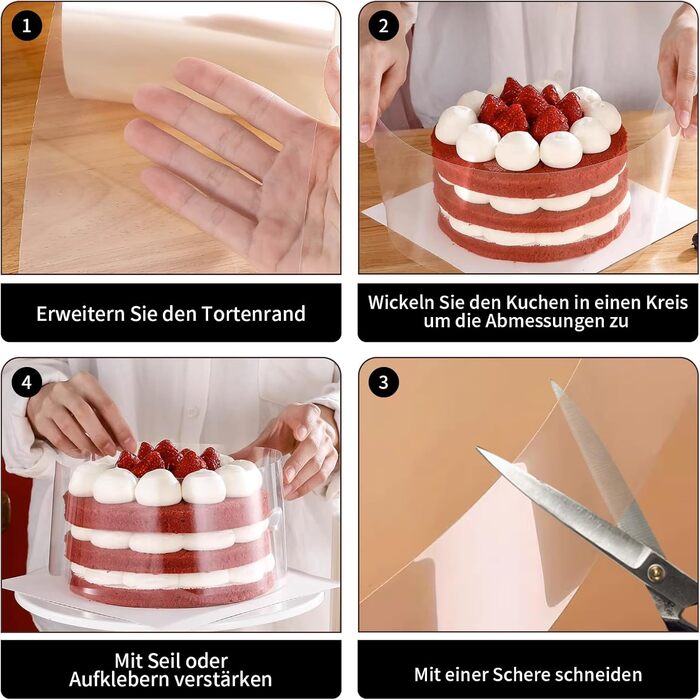 1

Erweitern Sie den Tortenrand

2

Wickeln Sie den Kuchen in einen Kreis um die Abmessungen zu

4

Mit Seil oder Aufklebern verstärken

3

Mit einer Schere schneiden