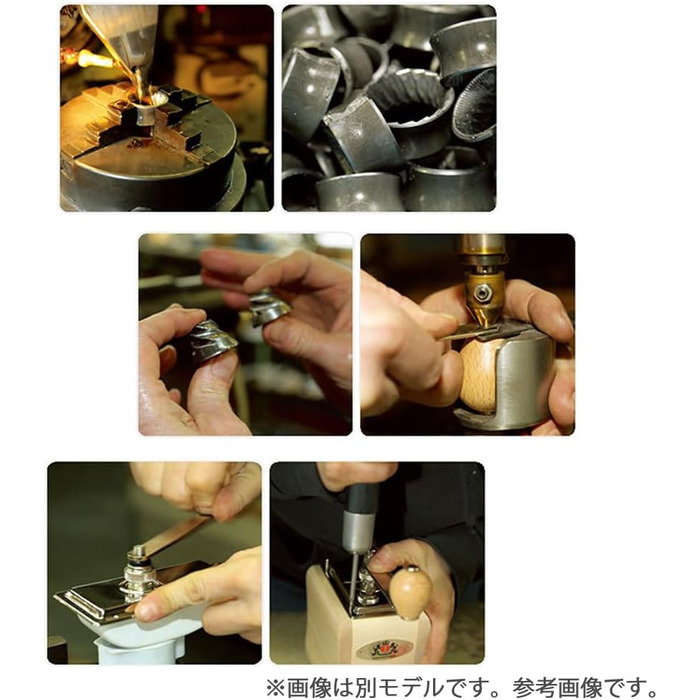 ※画像は別モデルです。参考画像です。